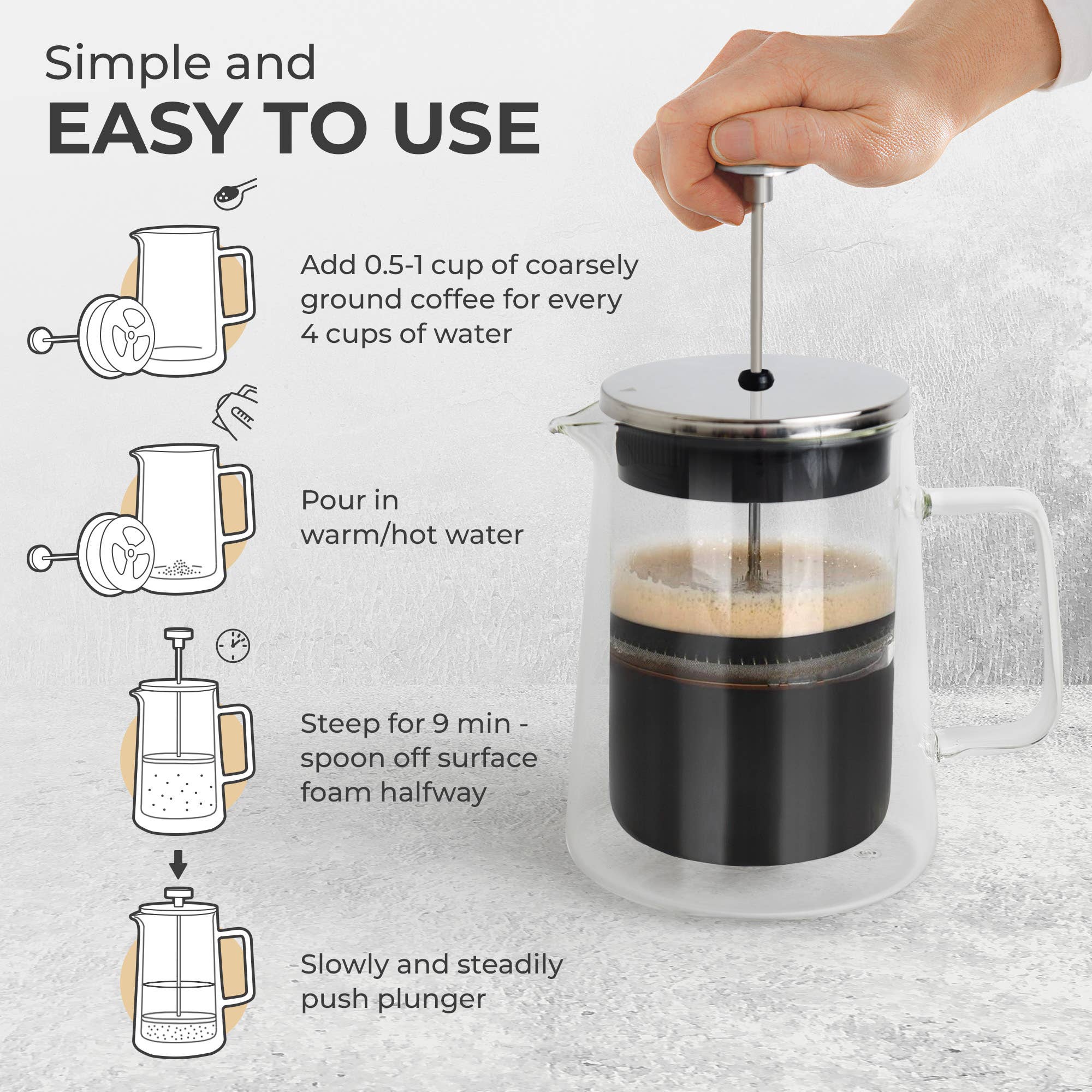 Simple and
EASY TO USE

Add 0.5-1 cup of coarsely ground coffee for every 4 cups of water

Pour in warm/hot water

Steep for 9 min - spoon off surface foam halfway

Slowly and steadily push plunger